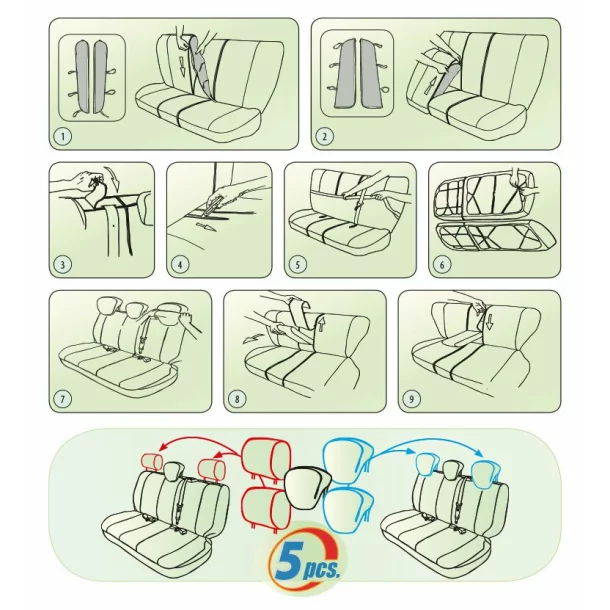 1
2
3
4
5
6
7
8
9
5 pcs.