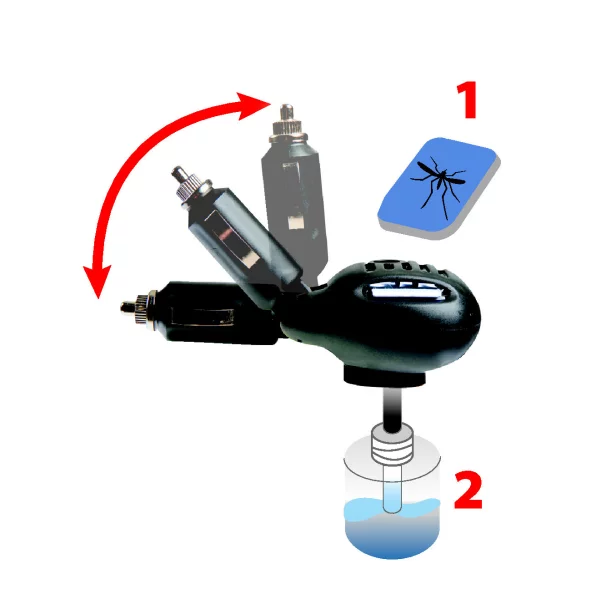 1

2