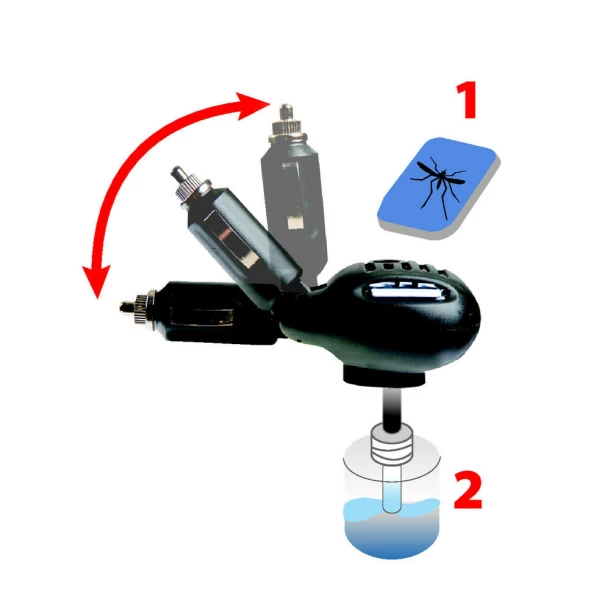 1

2