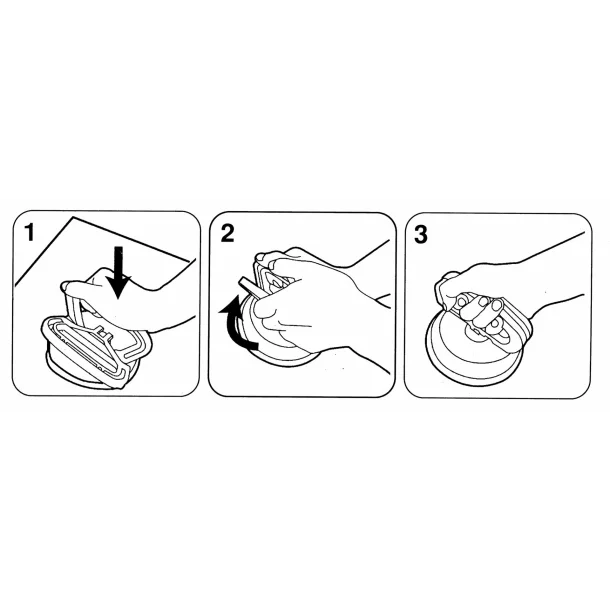 1

2

3